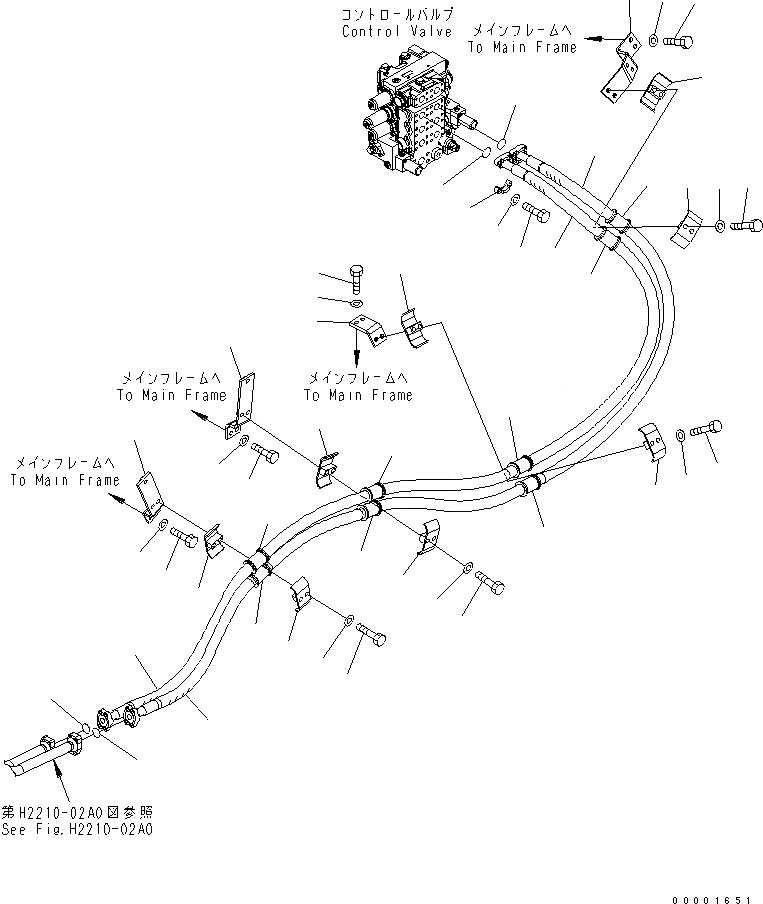 コントロールバルブ
Control Valve

メインフレームへ
To Main Frame

メインフレームへ
To Main Frame

メインフレームへ
To Main Frame

メインフレームへ
To Main Frame

第H2210-02A0図参照
See Fig.H2210-02A0

00001651