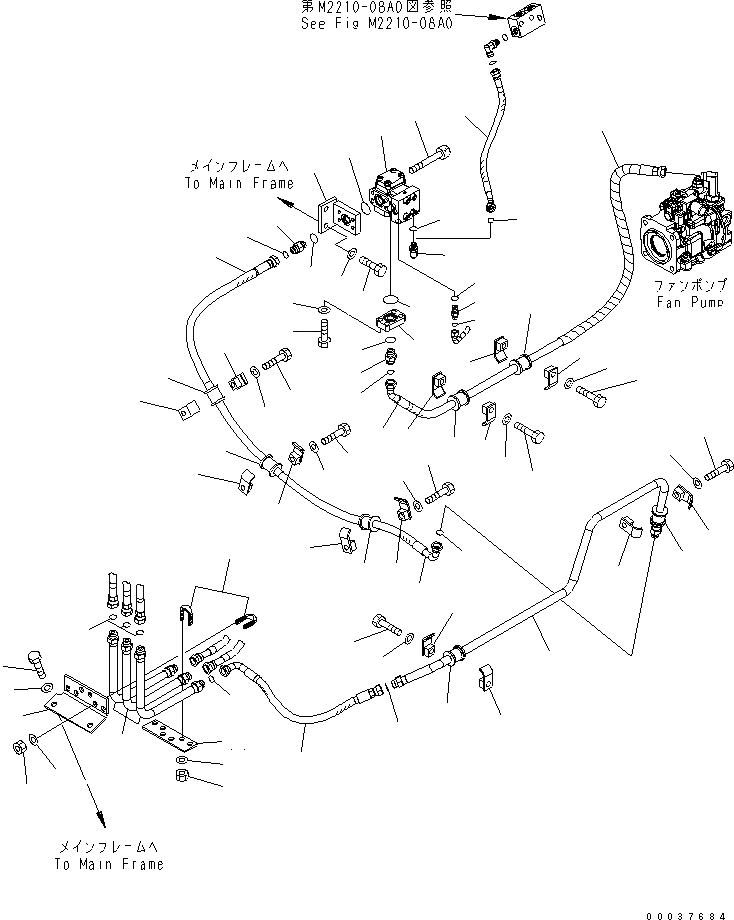 第M2210-08A0図参照
See Fig M2210-08A0

メインフレームへ
To Main Frame

ファンポンプ
Fan Pump

メインフレームへ
To Main Frame

00037684