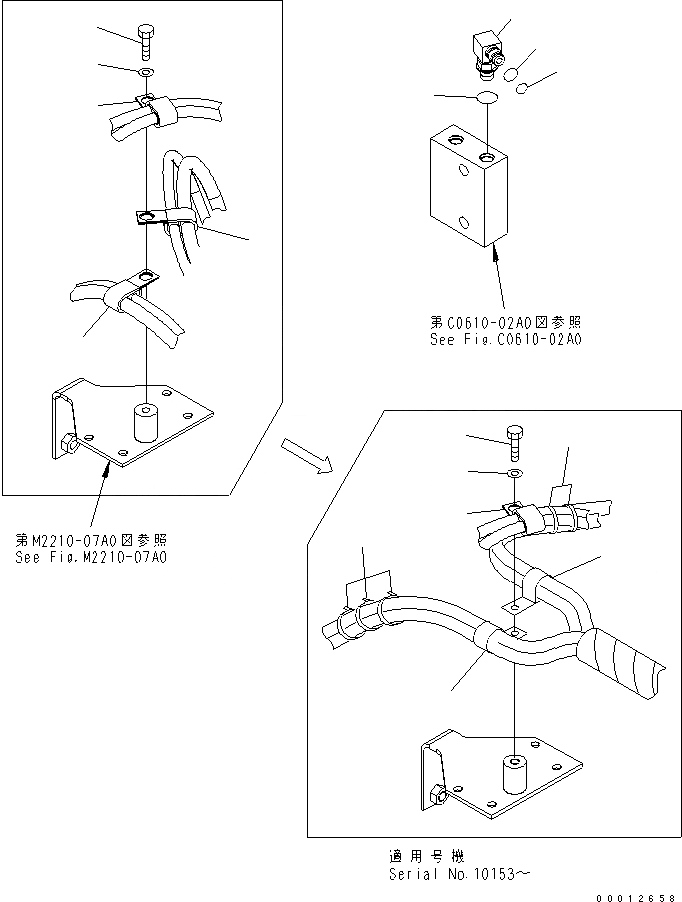 第C0610-02A0図参照
See Fig.C0610-02A0

第M2210-07A0図参照
See Fig.M2210-07A0

適用号機
Serial No.10153～

00012658