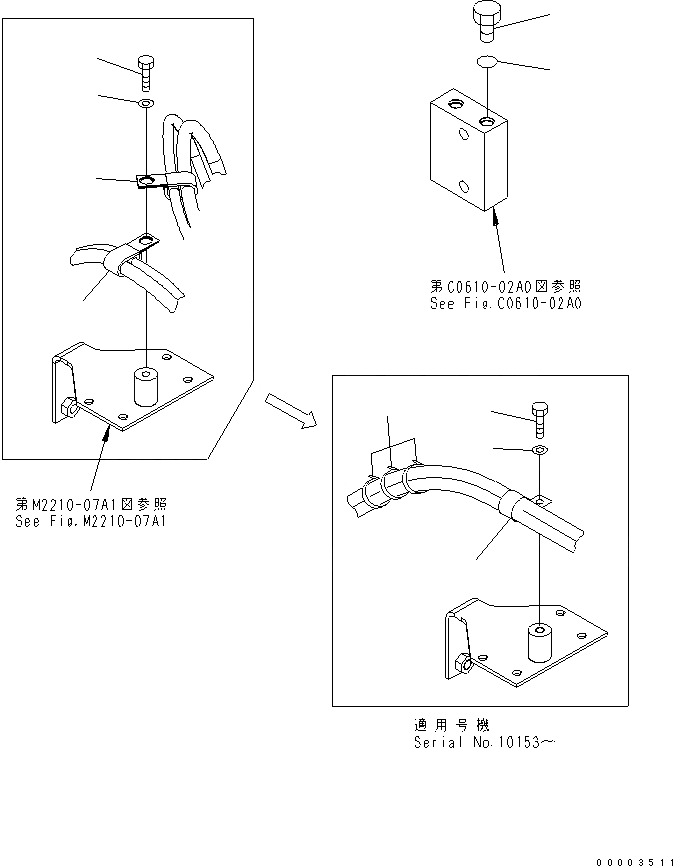 第C0610-02A0図参照
See Fig.C0610-02A0

第M2210-07A1図参照
See Fig.M2210-07A1

適用号機
Serial No.10153～

00003511