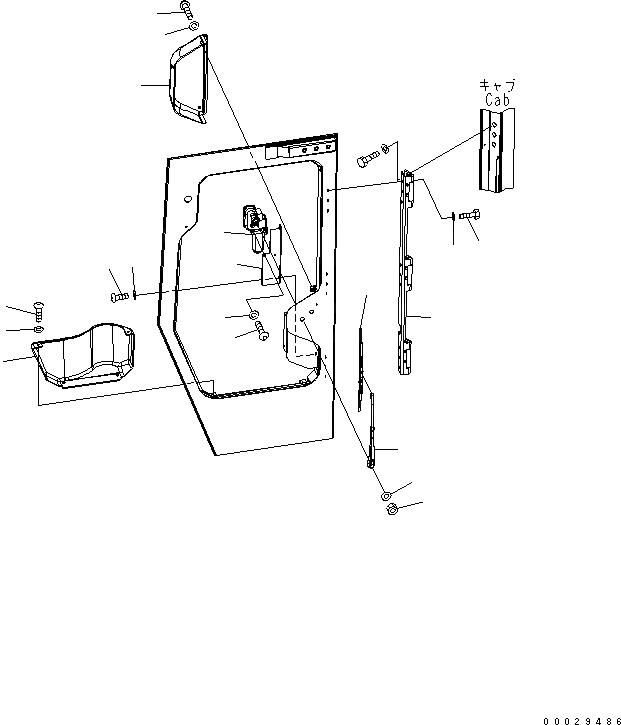 キャブ
Cab

00029486