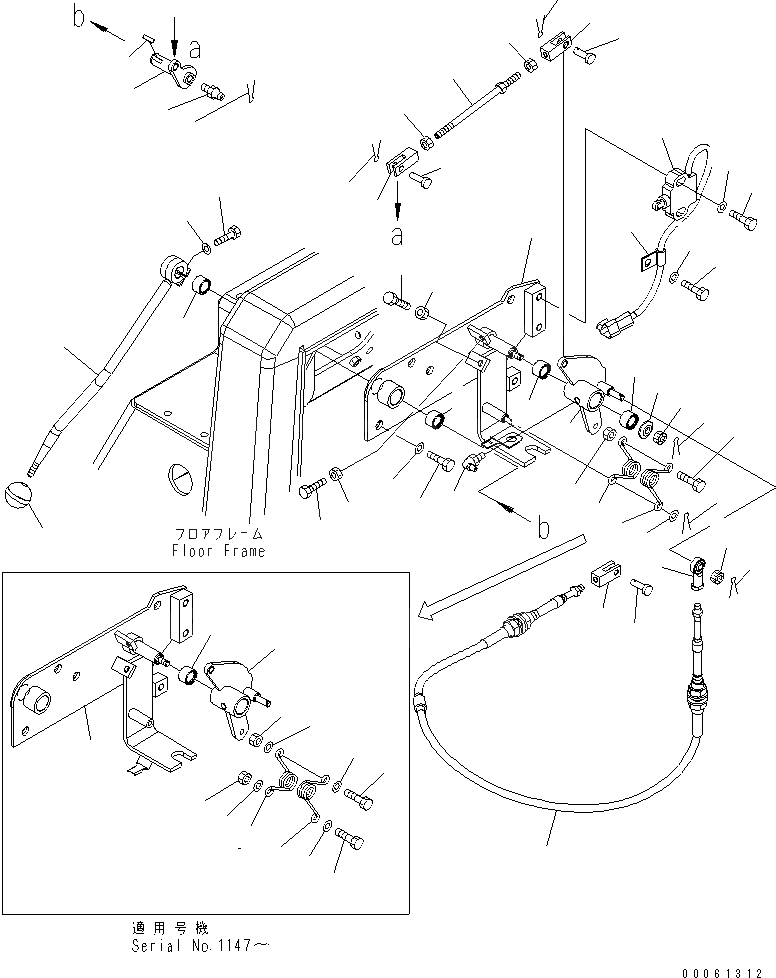 b
a
a
b
フロアフレーム
Floor Frame
適用号機
Serial No.1147～
00061312