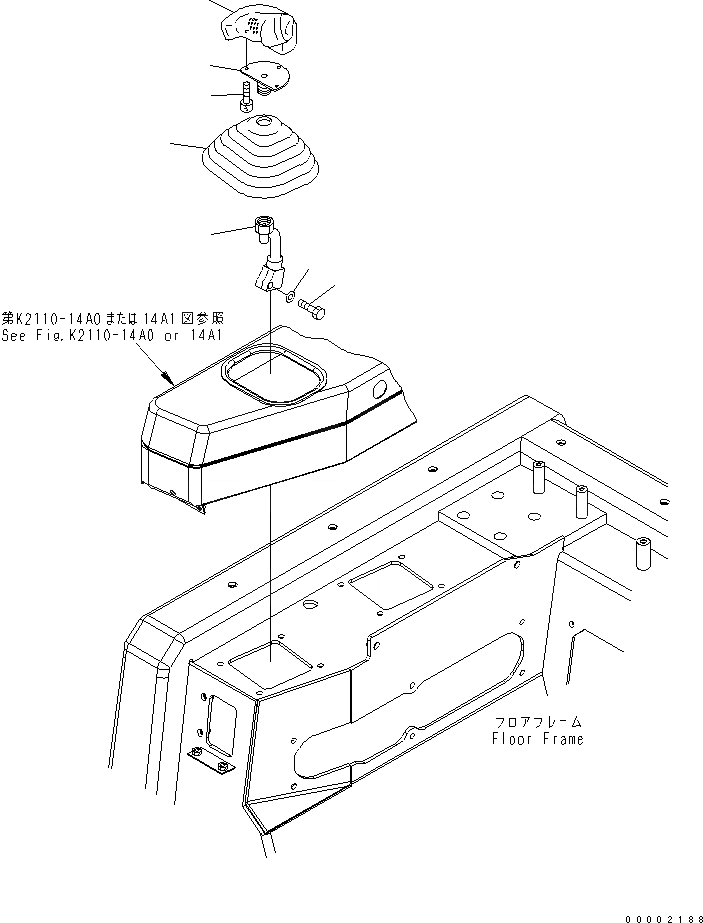 第K2110-14A0または14A1図参照
See Fig.K2110-14A0 or 14A1

フロアフレーム
Floor Frame

00002188