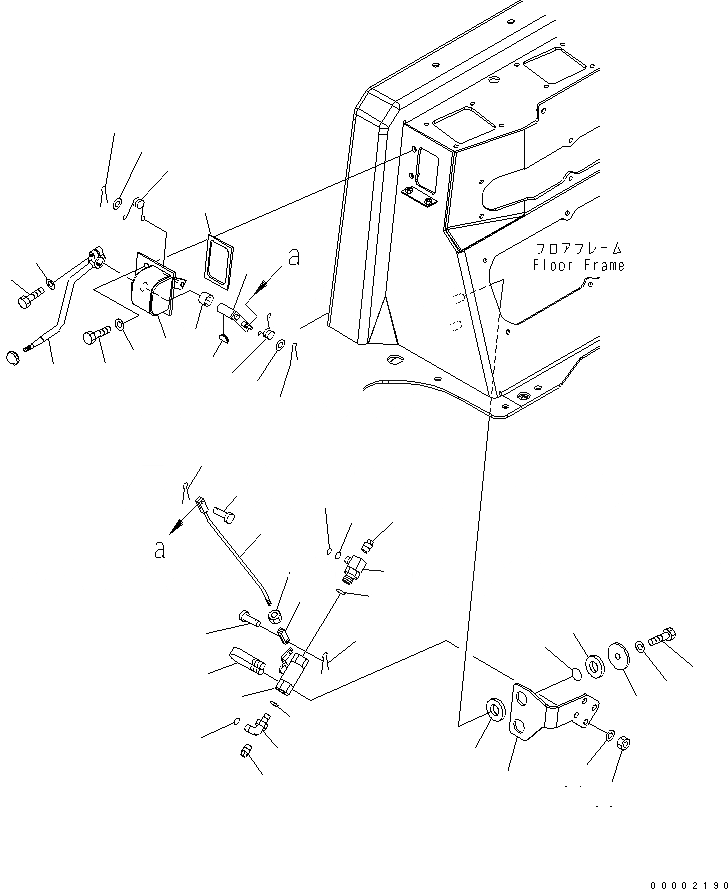 フロアフレーム
Floor Frame

a

a

00002190