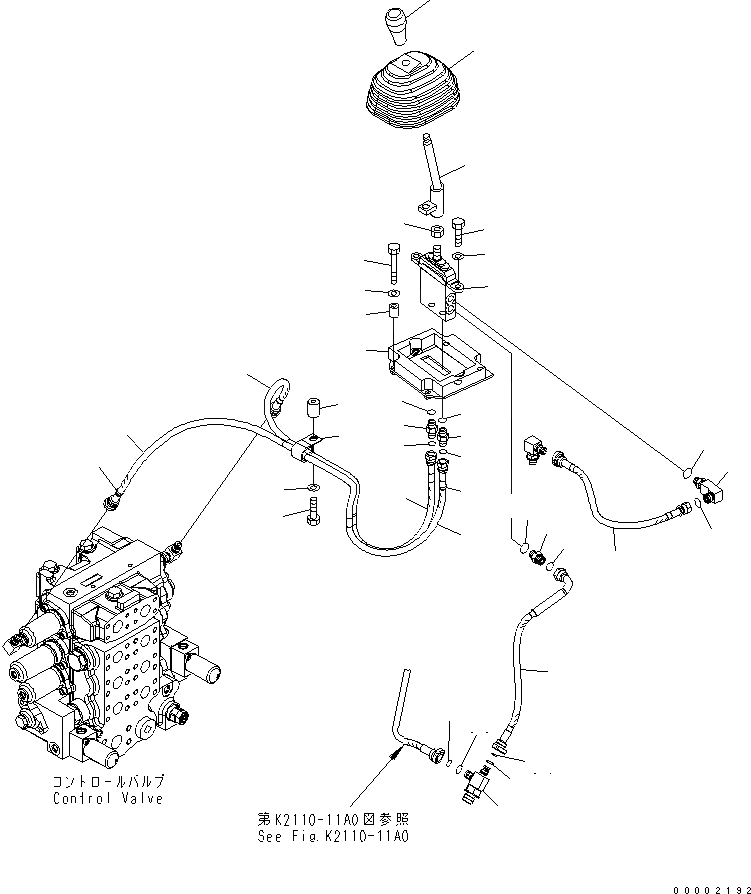 コントロールバルブ
Control Valve

第K2110-11A0図参照
See Fig.K2110-11A0

00002192