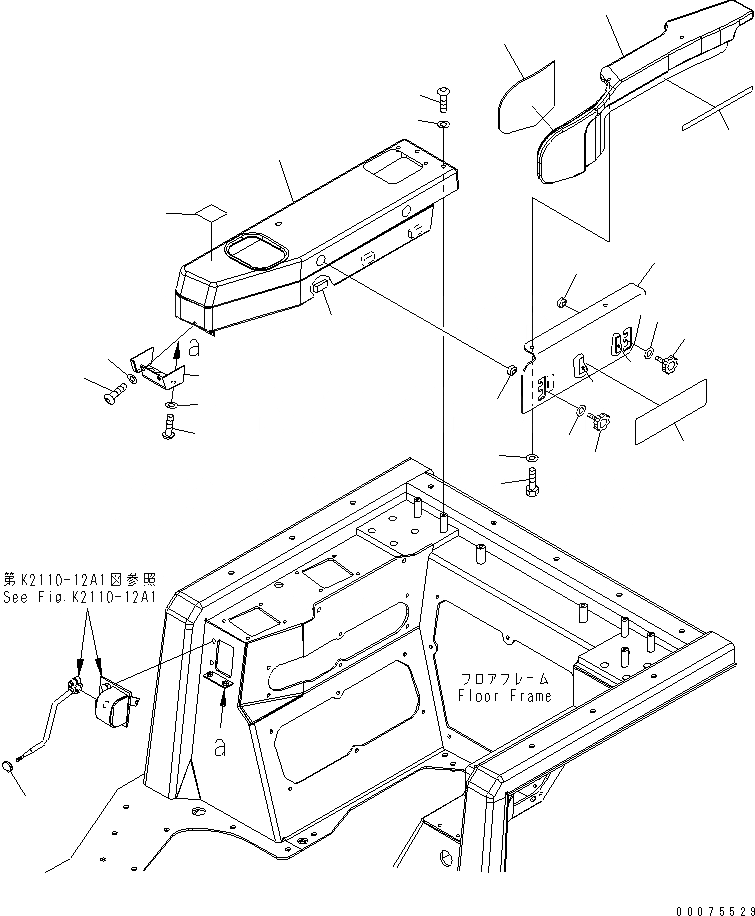 a

第K2110-12A1図参照
See Fig.K2110-12A1

フロアフレーム
Floor Frame

a

00075529