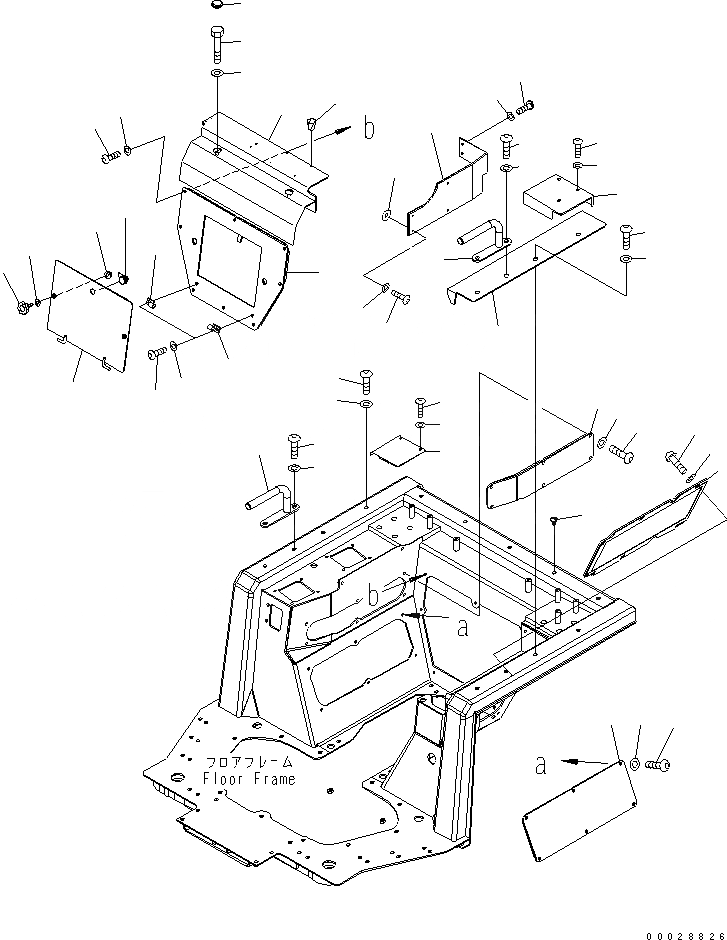 b

b

a

フロアフレーム
Floor Frame

a

00028826