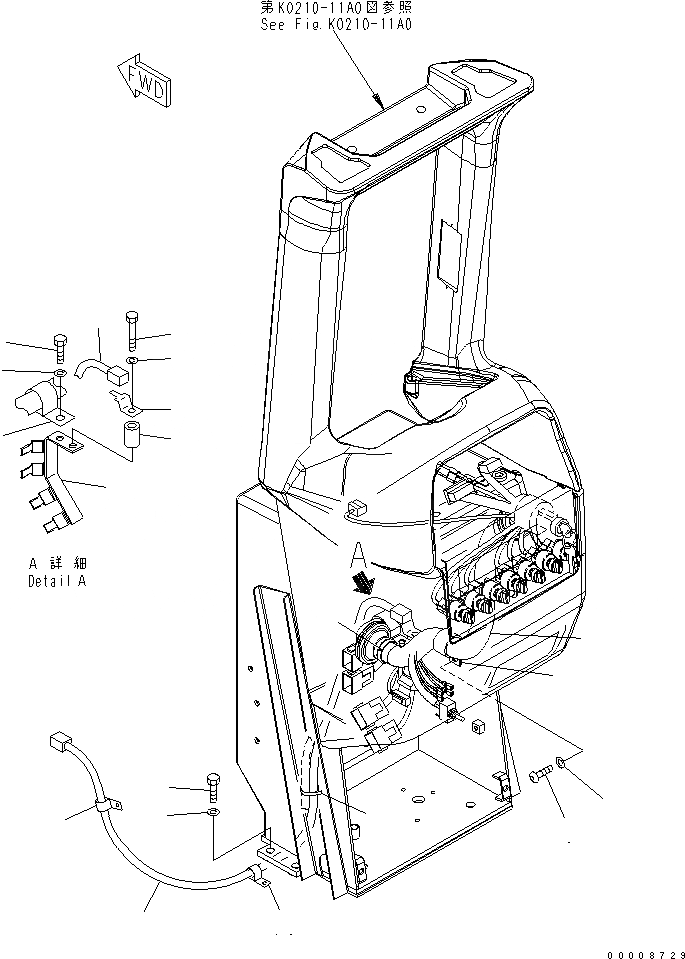 第K0210-11A0図参照
See Fig.K0210-11A0

FWD

A 詳細
Detail A

A

00008729