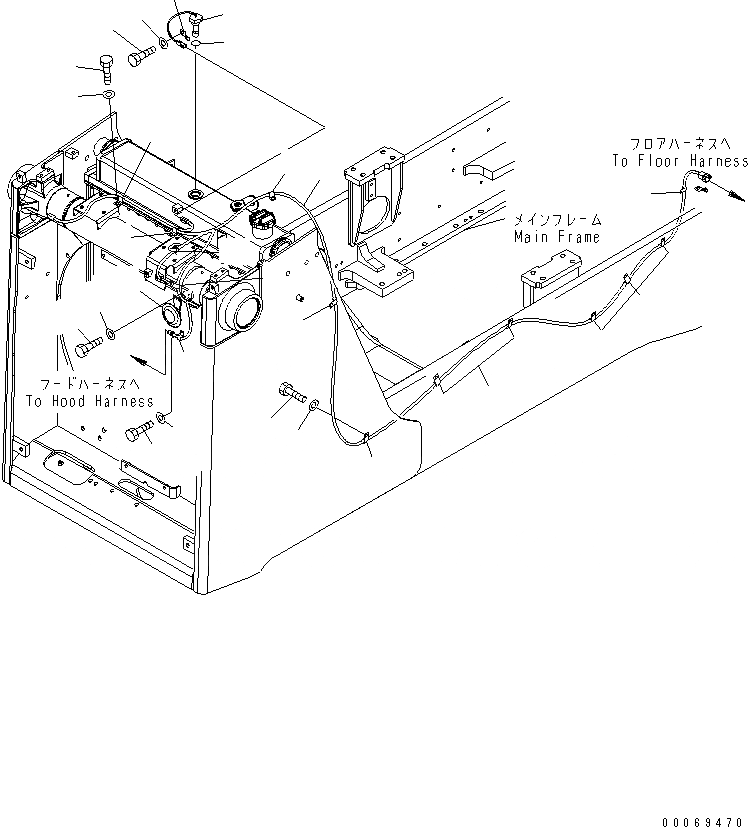 フロアハーネスへ
To Floor Harness

メインフレーム
Main Frame

フードハーネスへ
To Hood Harness

00069470