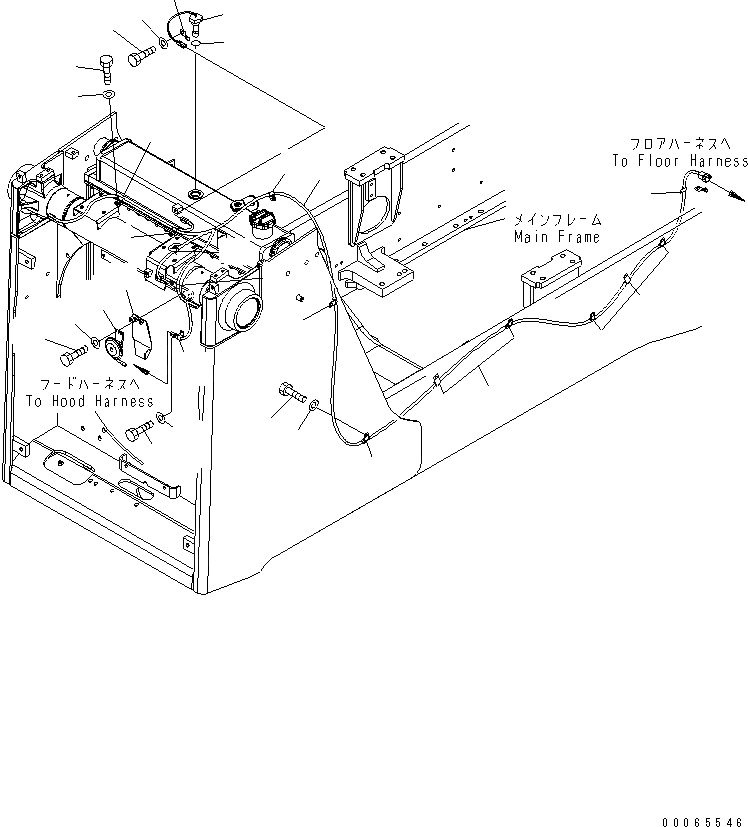 フロアハーネスへ
To Floor Harness

メインフレーム
Main Frame

フードハーネスへ
To Hood Harness

00065546