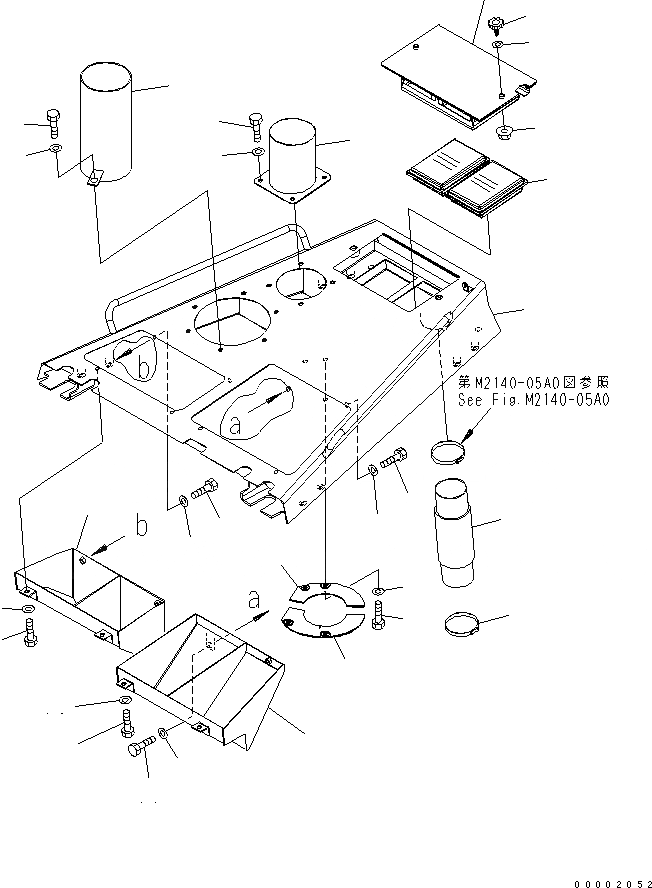 b

a

第M2140-05A0図参照
See Fig.M2140-05A0

b

a

00002052