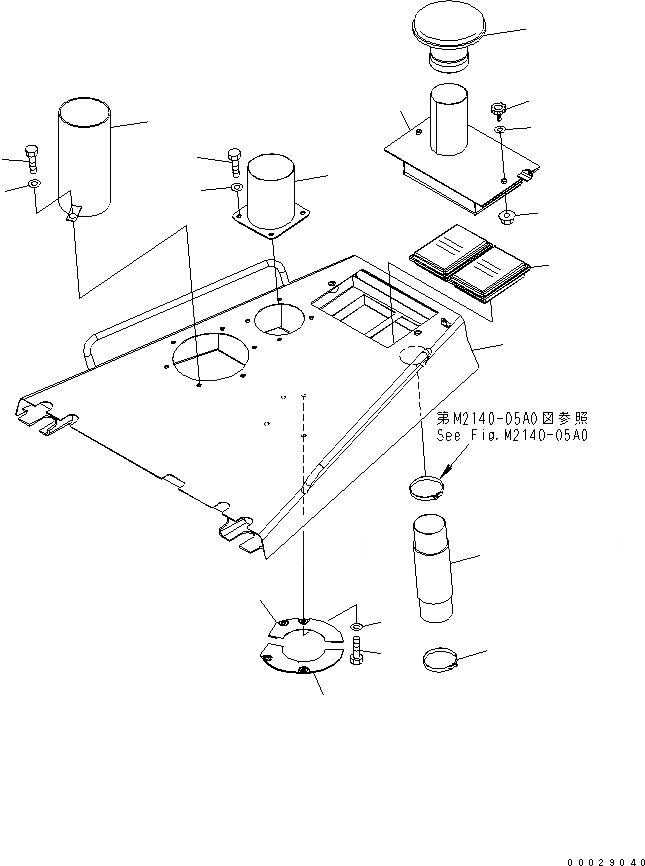 第M2140-05A0図参照
See Fig.M2140-05A0

00029040