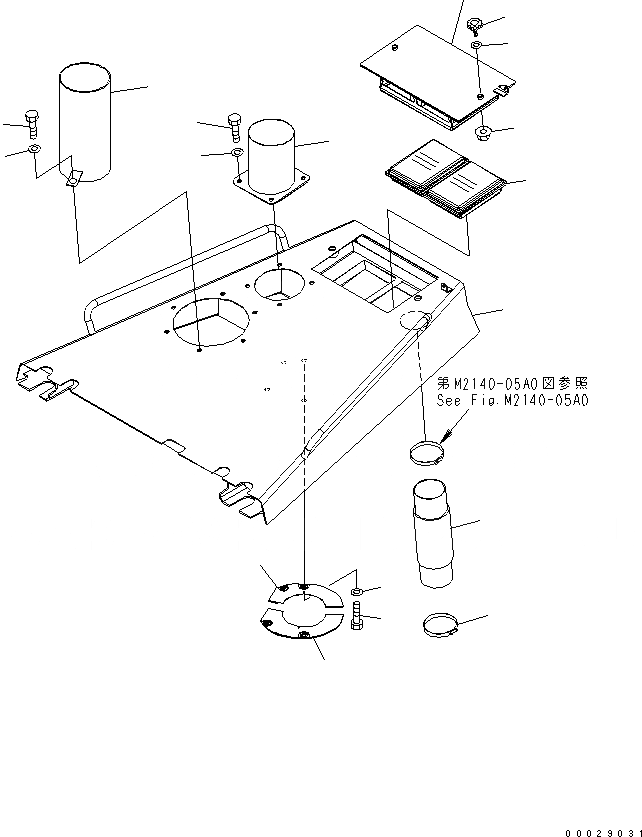 第M2140-05A0図参照
See Fig.M2140-05A0

00029031