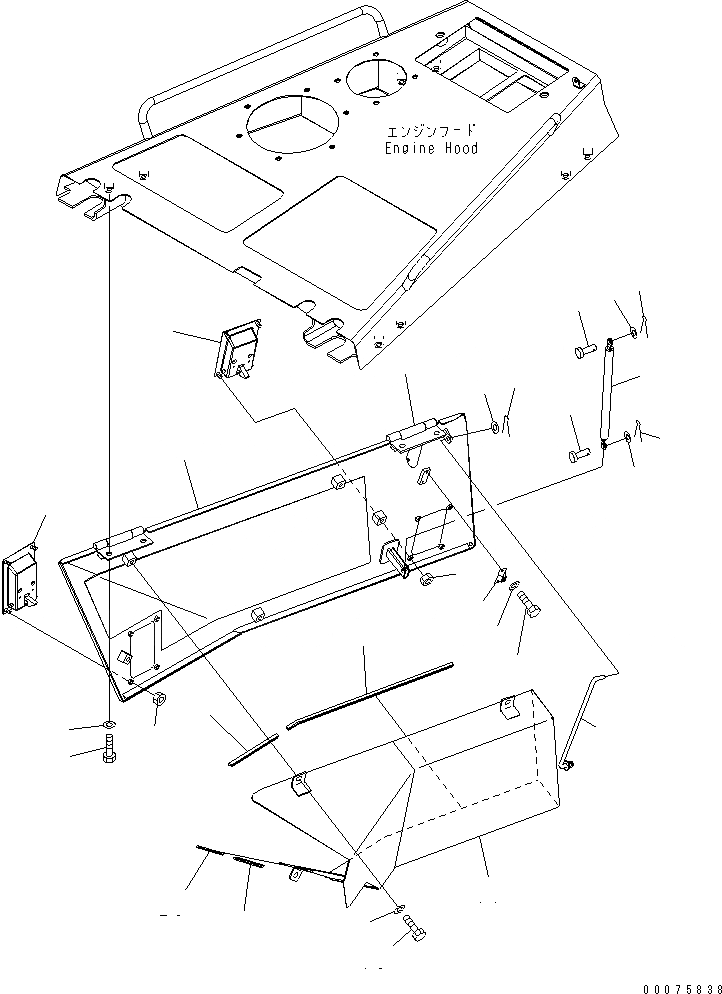 エンジンフード
Engine Hood

00075838