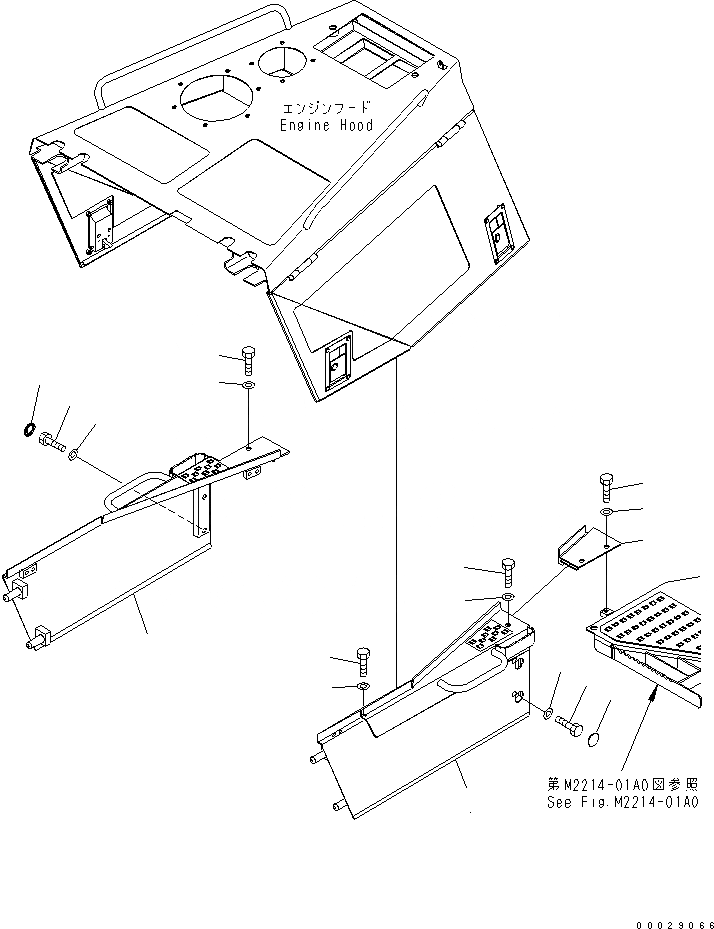 エンジンフード
Engine Hood

第M2214-01A0図参照
See Fig.M2214-01A0

00029066