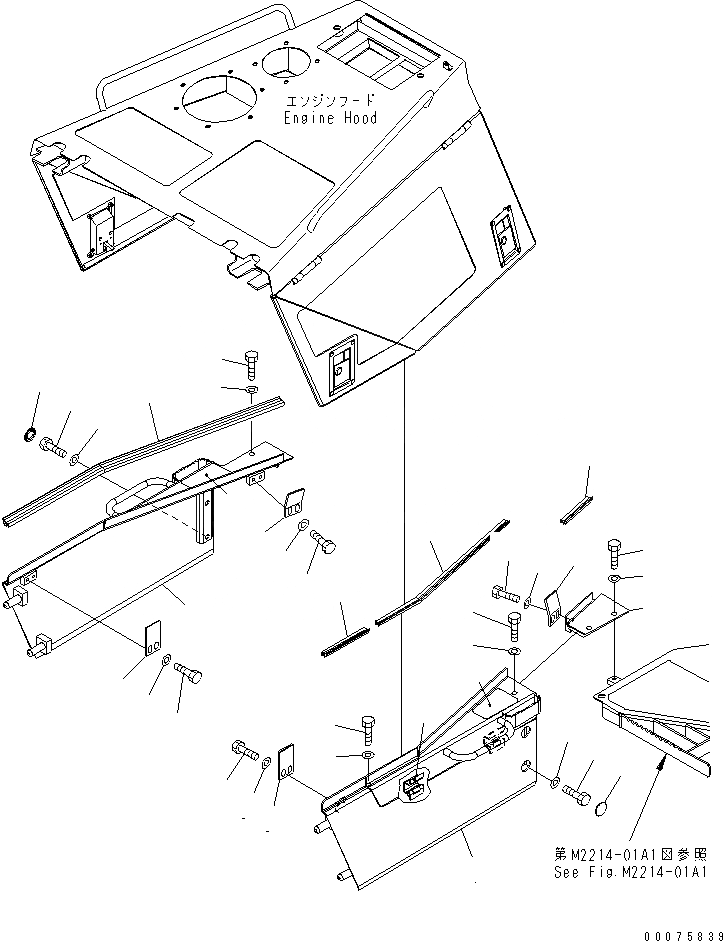 エンジンフード
Engine Hood

第M2214-01A1図参照
See Fig.M2214-01A1

00075839