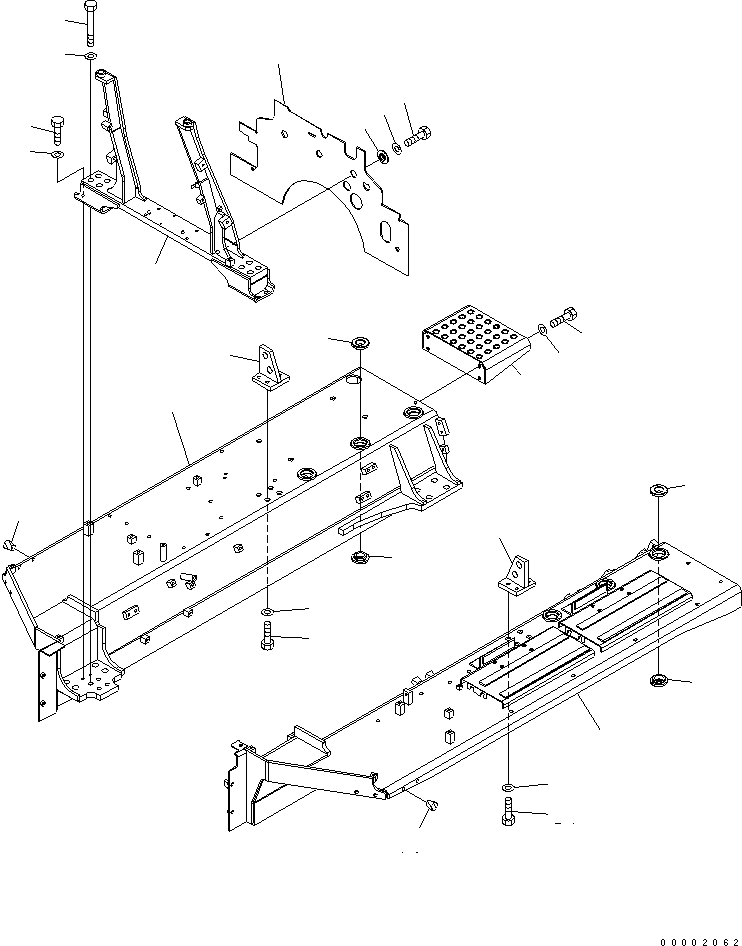 00002062