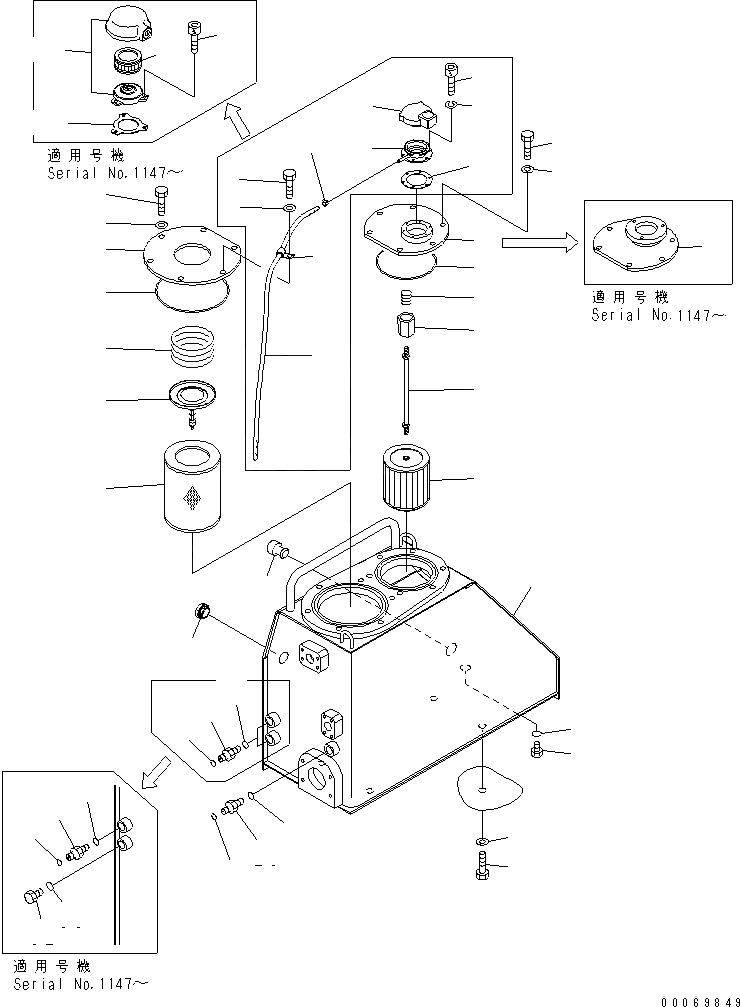 適用号機
Serial No.1147～

適用号機
Serial No.1147～

適用号機
Serial No.1147～

00069849