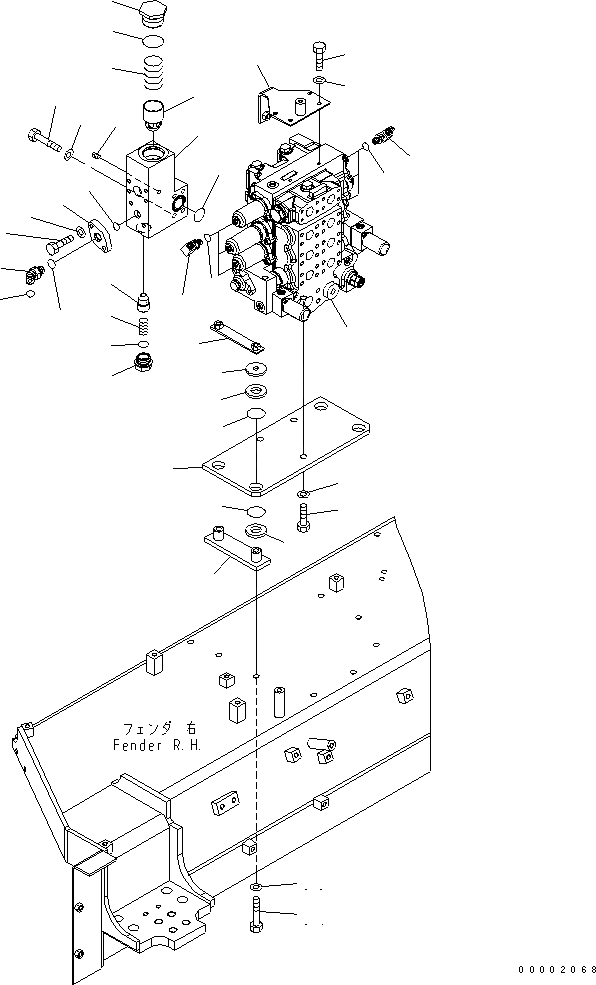 フェンダ 右
Fender R.H.

00002068