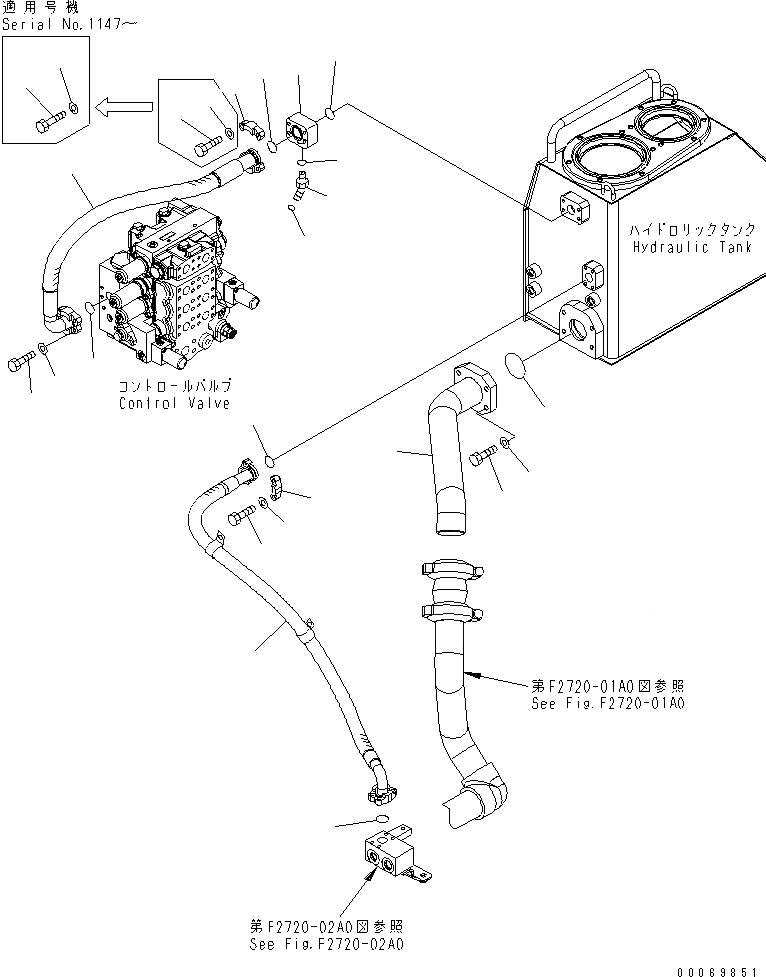 適用号機
Serial No.1147～

ハイドロリックタンク
Hydraulic Tank

コントロールバルブ
Control Valve

第F2720-01A0図参照
See Fig.F2720-01A0

第F2720-02A0図参照
See Fig.F2720-02A0

00069851