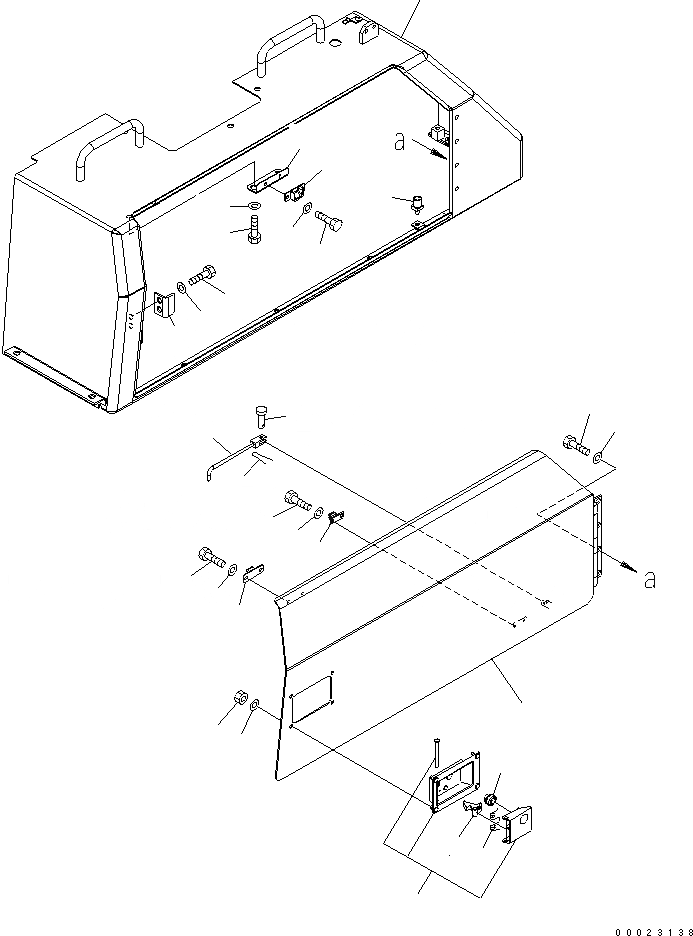 a

a

00023138