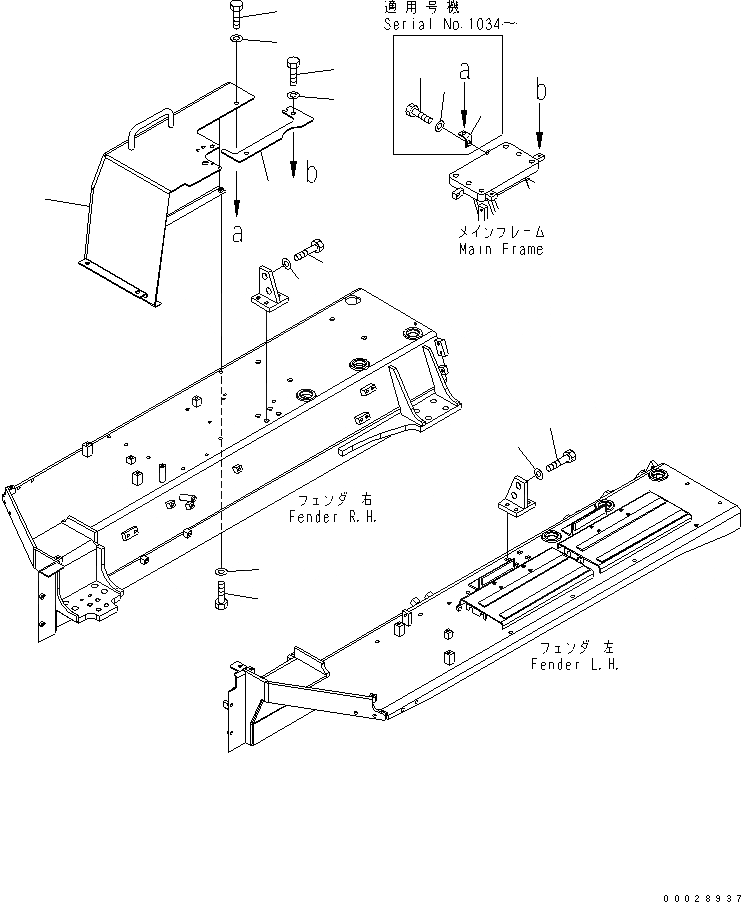 適用号機
Serial No.1034~

a

b

b

a

メインフレーム
Main Frame

フェンダ 右
Fender R.H.

フェンダ 左
Fender L.H.

00028937