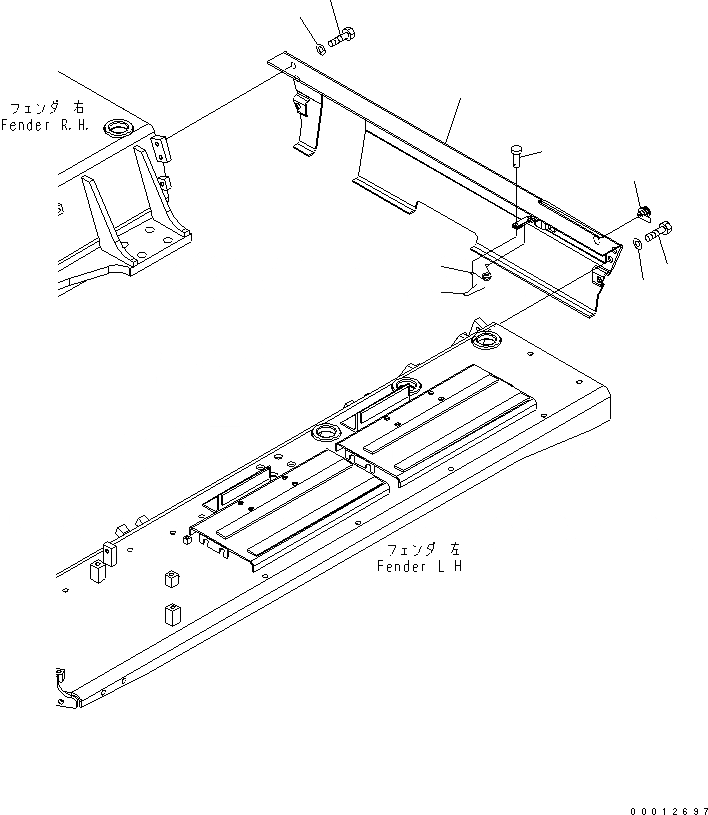 フェンダ 右
Fender R.H.

フェンダ 左
Fender L H

00012697