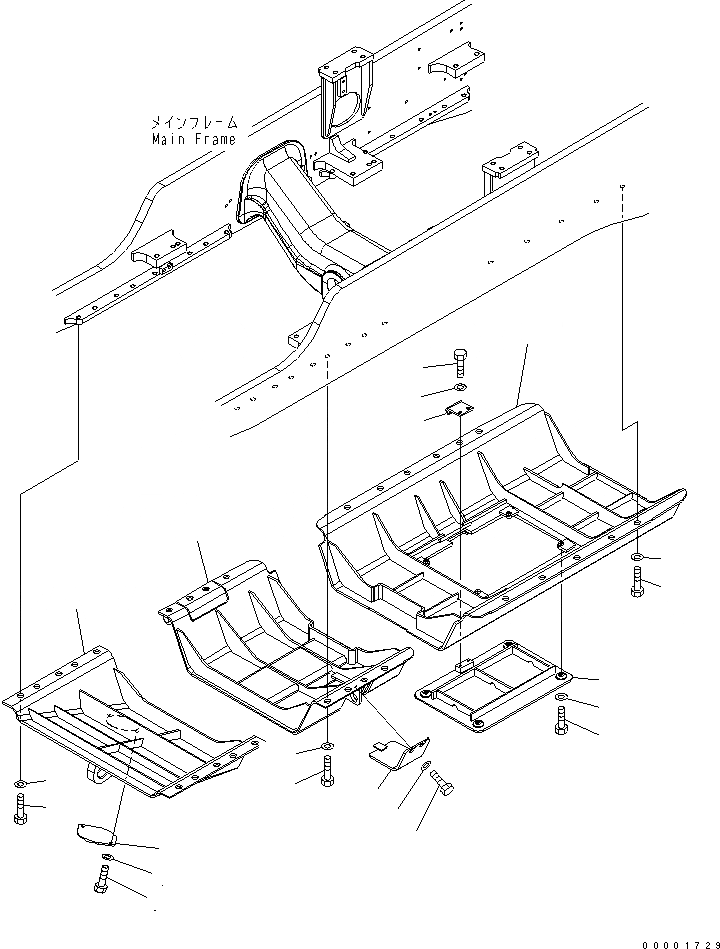 メインフレーム
Main Frame

00001729