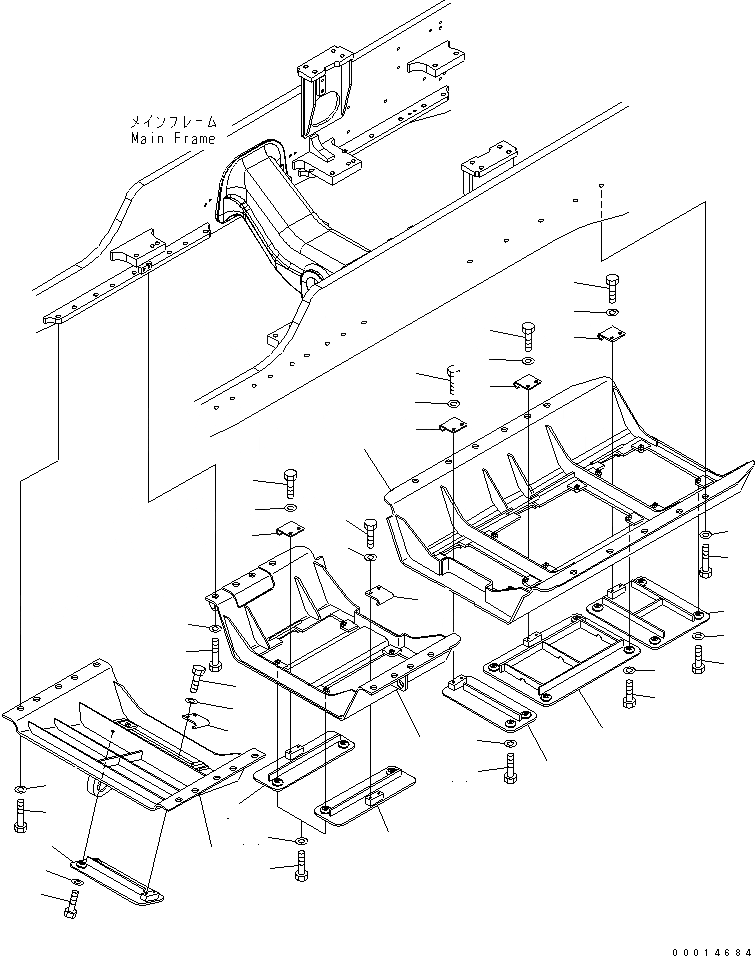 メインフレーム
Main Frame

00014684