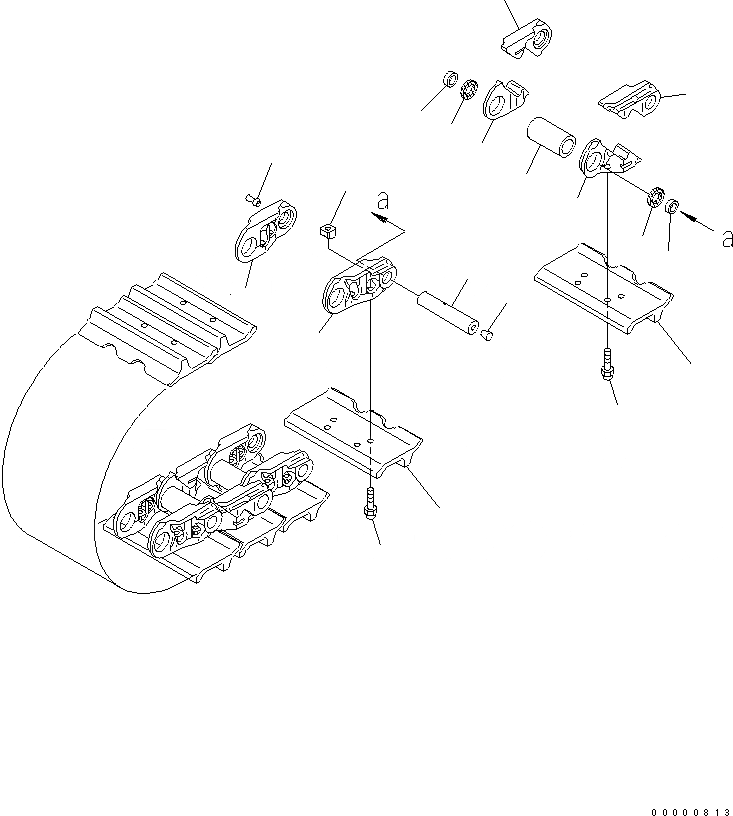 a

a

00000813