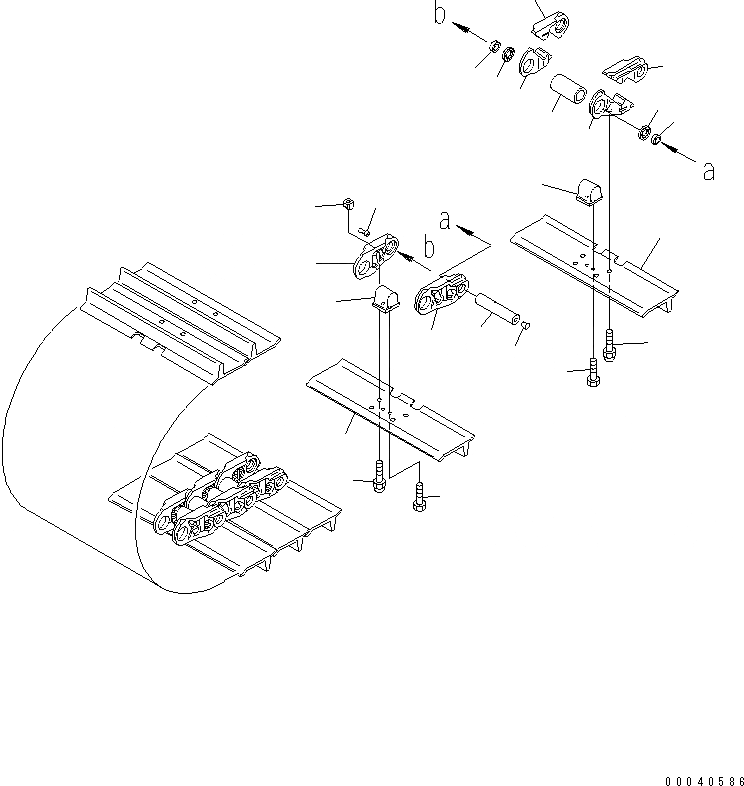 b
a
a
b
00040586