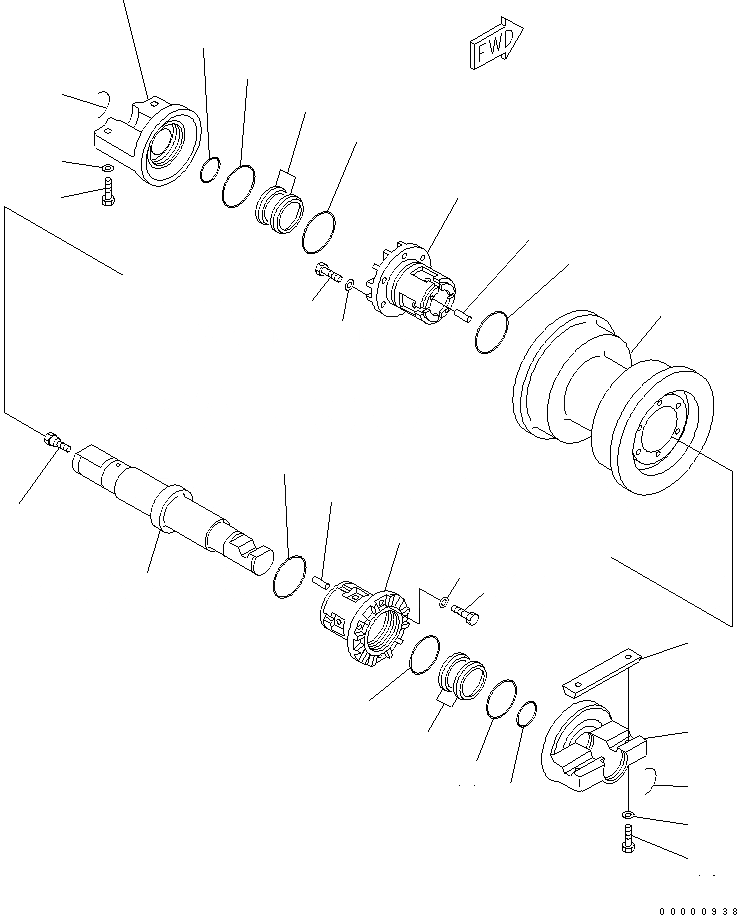 FWD

00000938