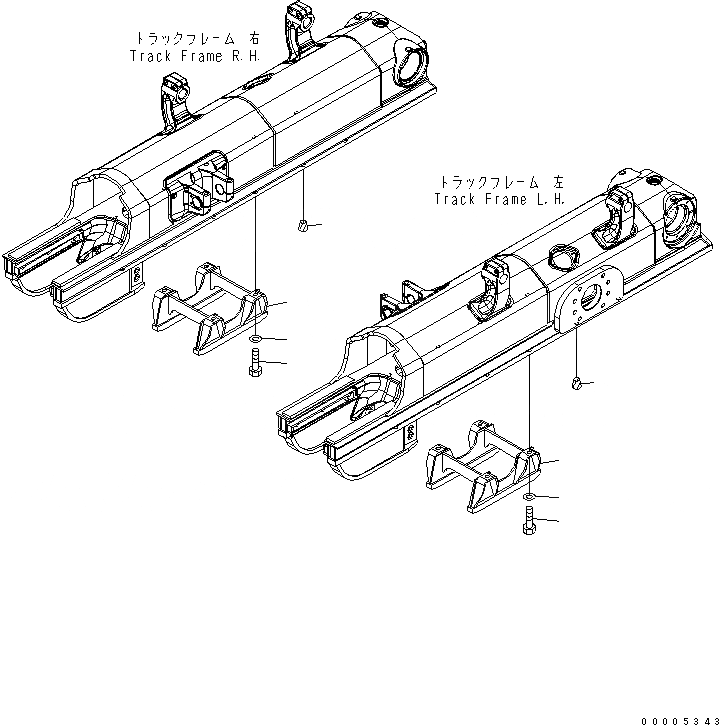 トラックフレーム 右
Track Frame R.H.

トラックフレーム 左
Track Frame L.H.

00005343