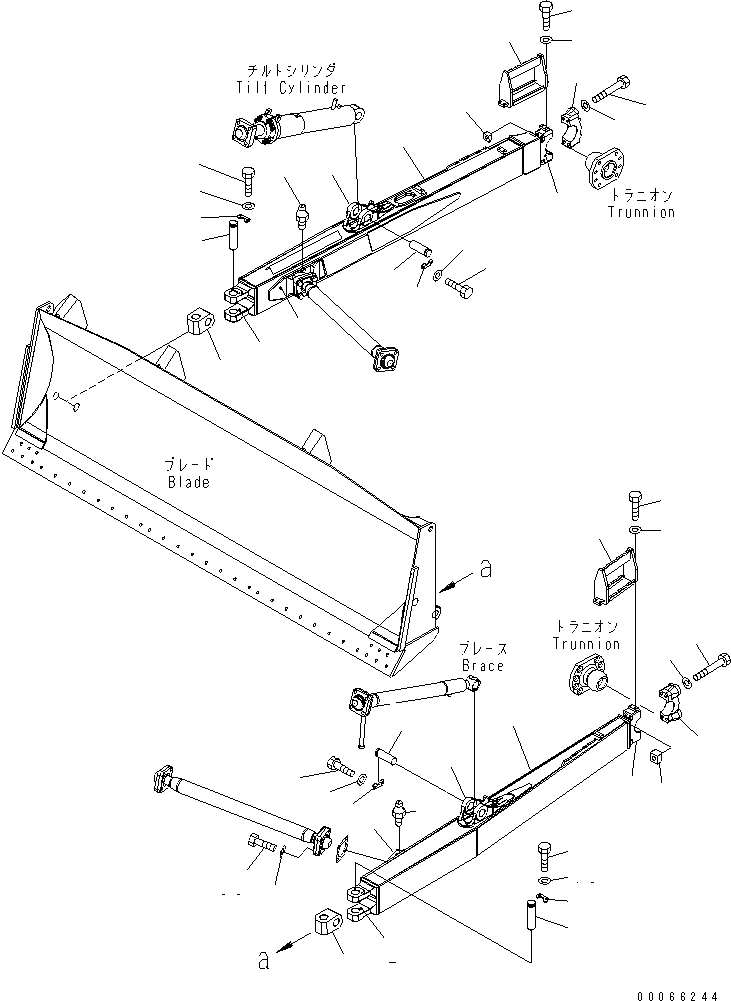 チルトシリンダ
Tilt Cylinder

トラニオン
Trunnion

ブレード
Blade

a

トラニオン
Trunnion

ブレース
Brace

a

00066244