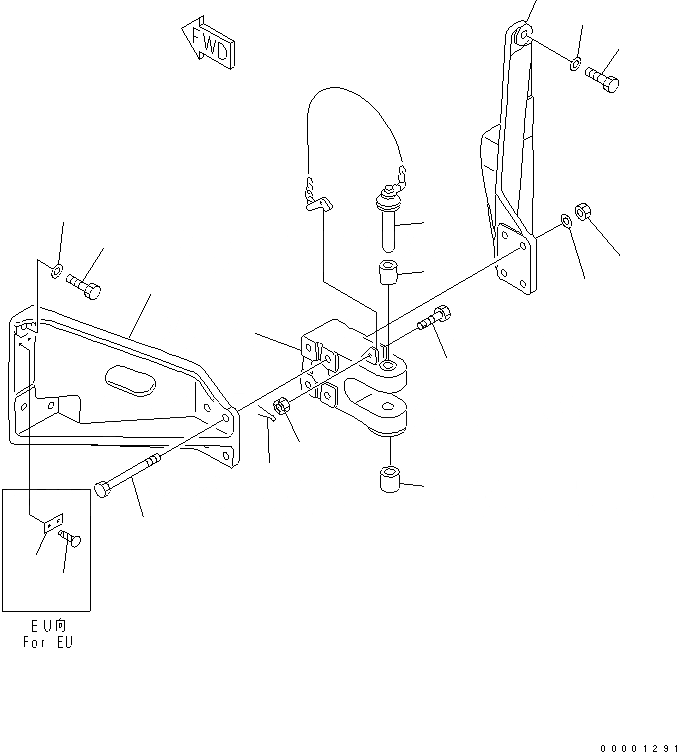 FWD

EU向
For EU

00001291