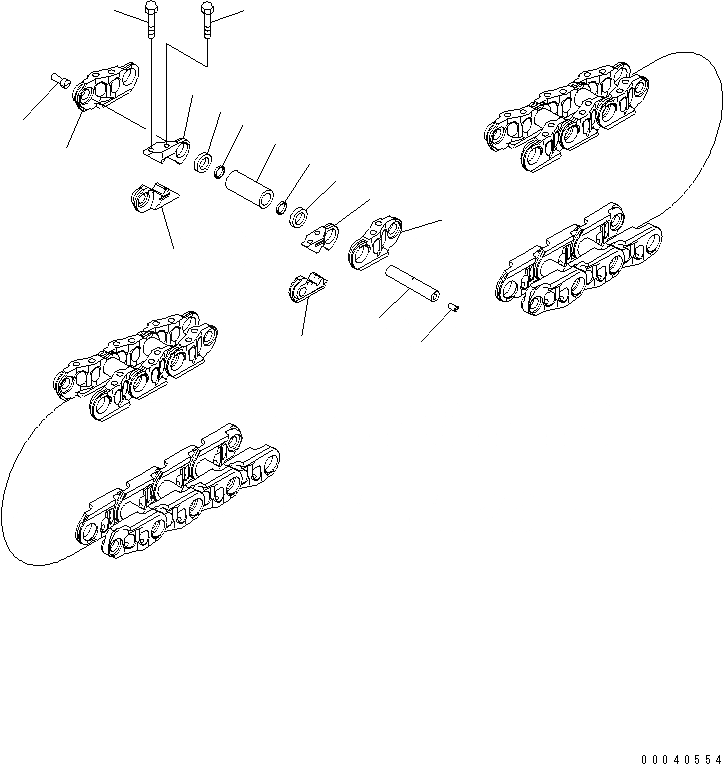 00040554