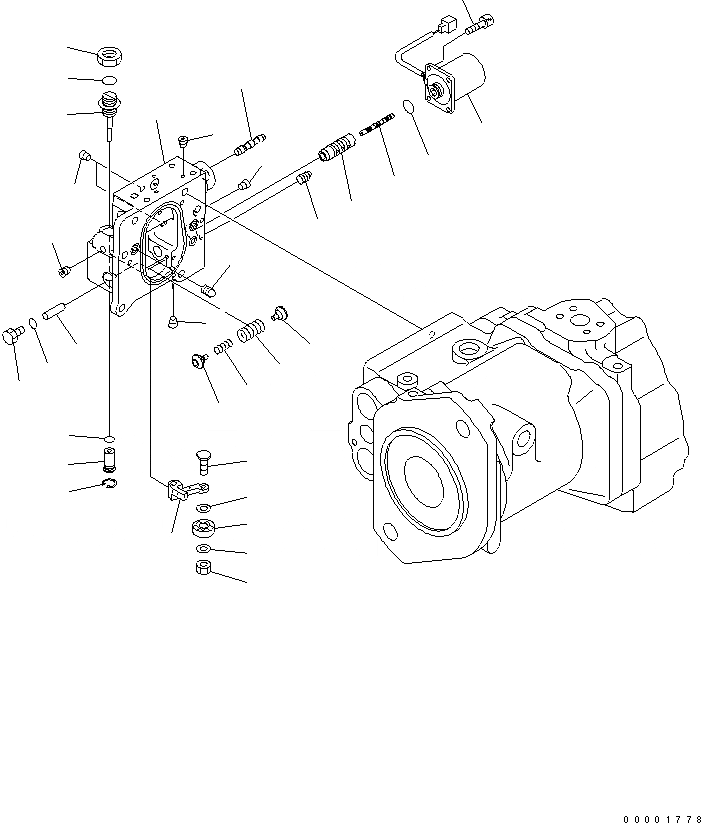 00001778