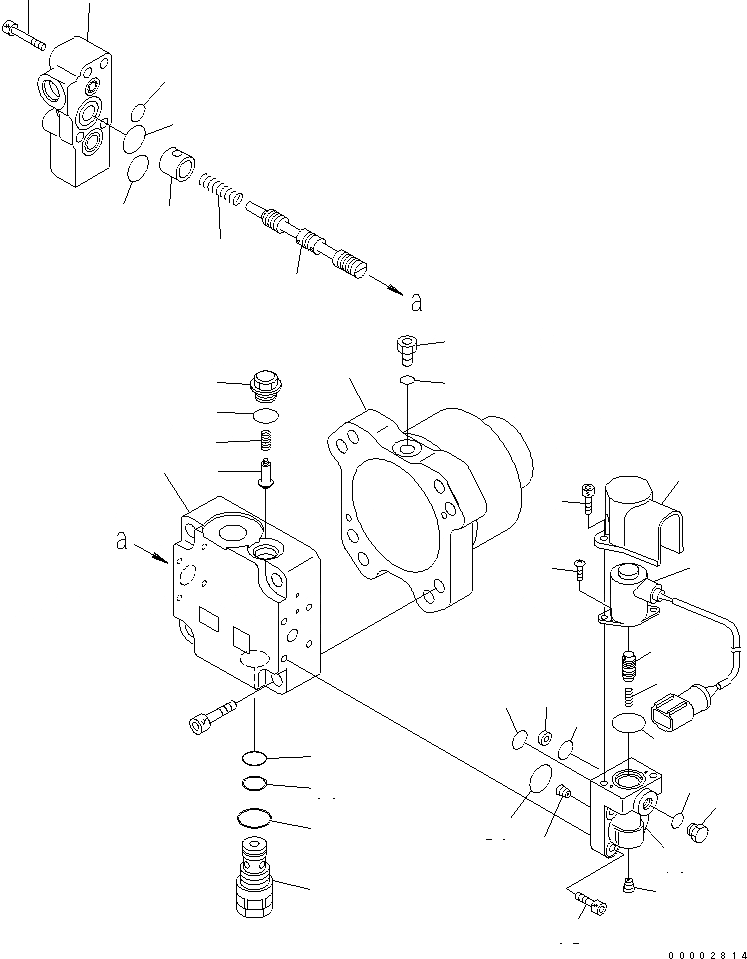 a

a

00002814