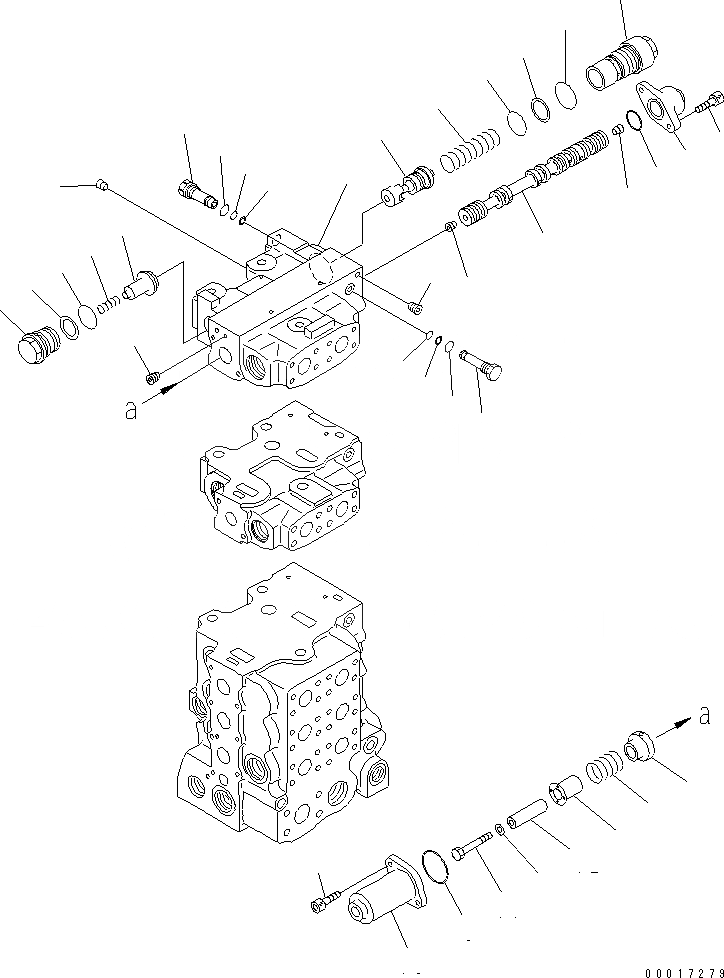 a

a

00017279