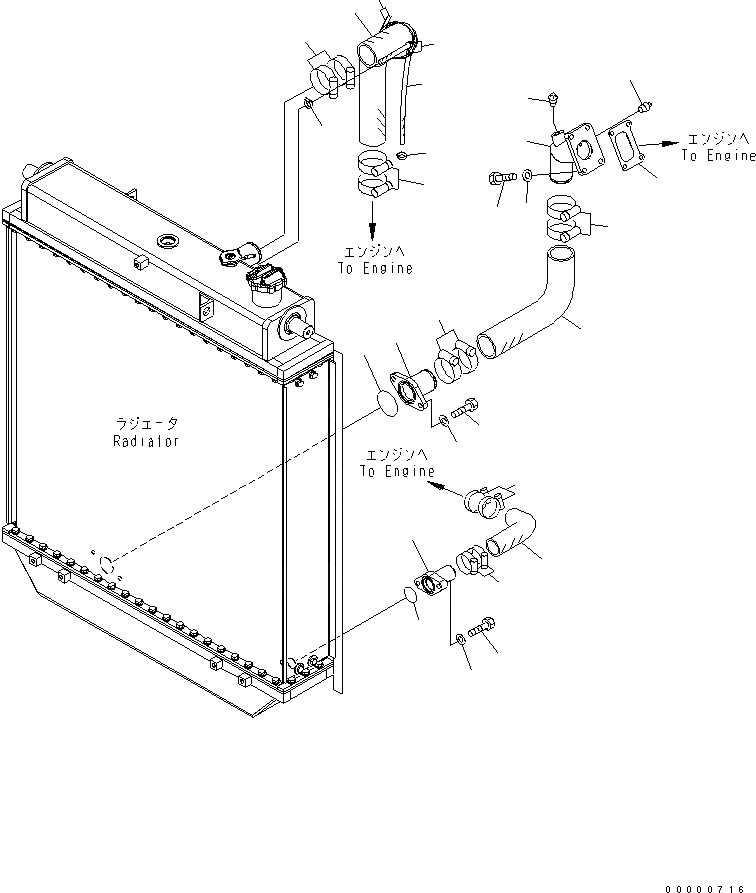 エンジンへ
To Engine

エンジンへ
To Engine

ラジエータ
Radiator

エンジンへ
To Engine

00000716