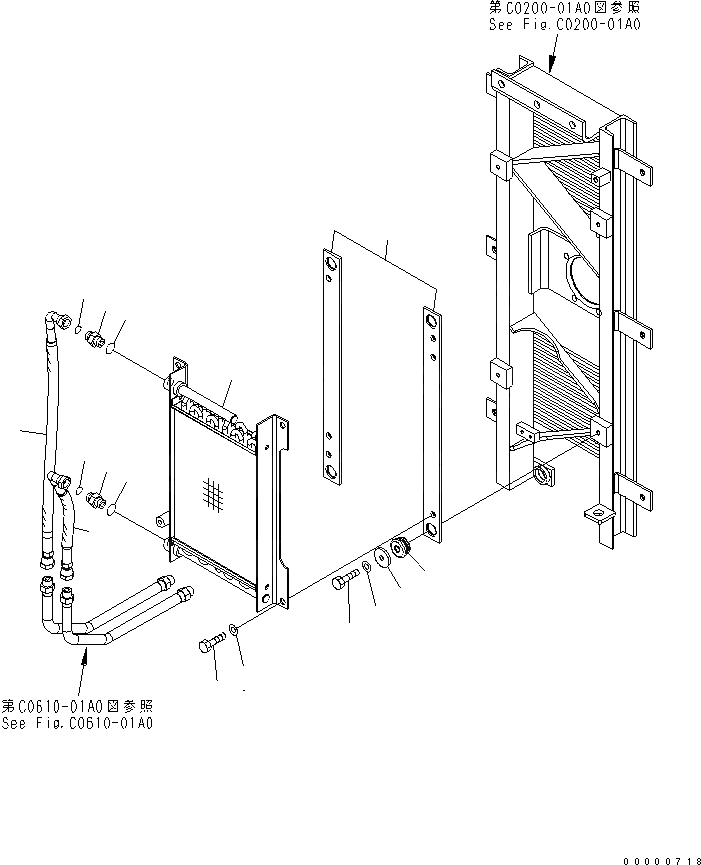 第C0200-01A0図参照
See Fig.C0200-01A0

第C0610-01A0図参照
See Fig.C0610-01A0

00000718