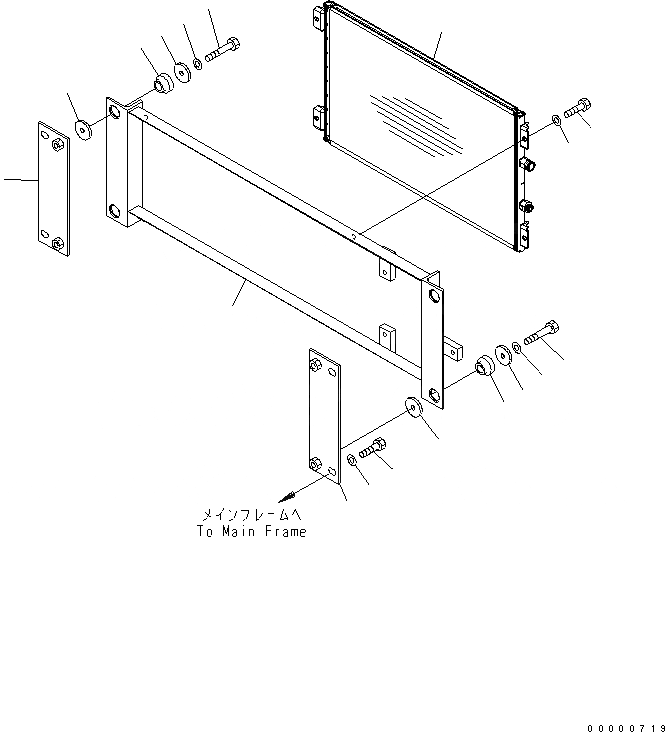 メインフレームへ
To Main Frame

00000719