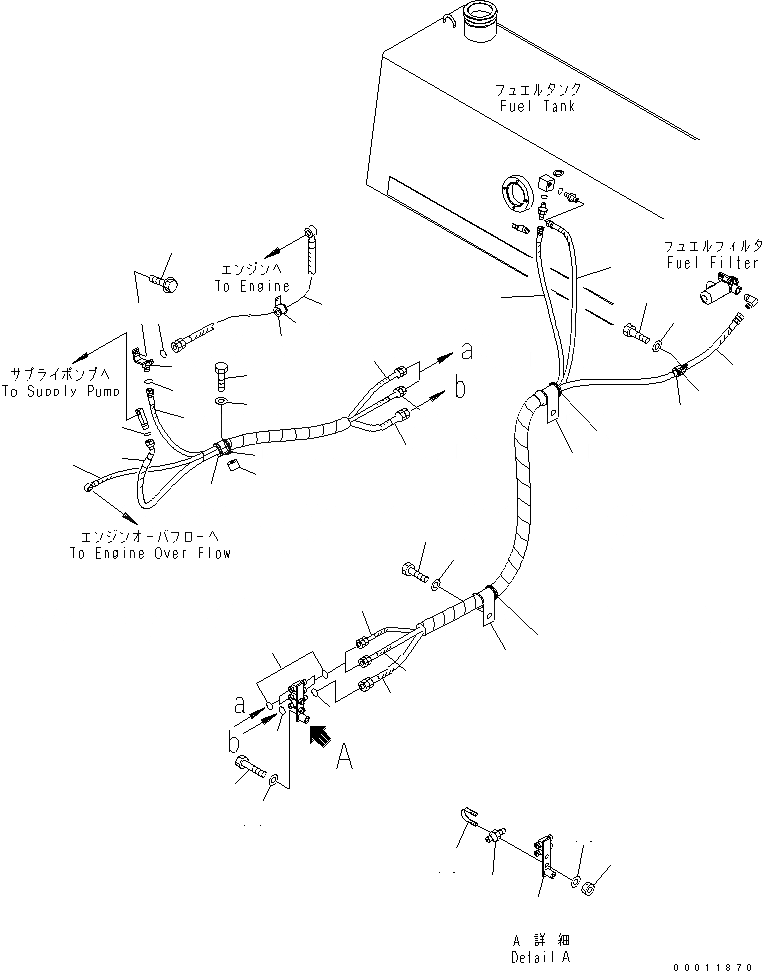 フュエルタンク
Fuel Tank

フュエルフィルタ
Fuel Filter

エンジンへ
To Engine

サプライポンプへ
To Supply Pump

a

b

エンジンオーバフローへ
To Engine Over Flow

a

b

A

A 詳細
Detail A

00011870