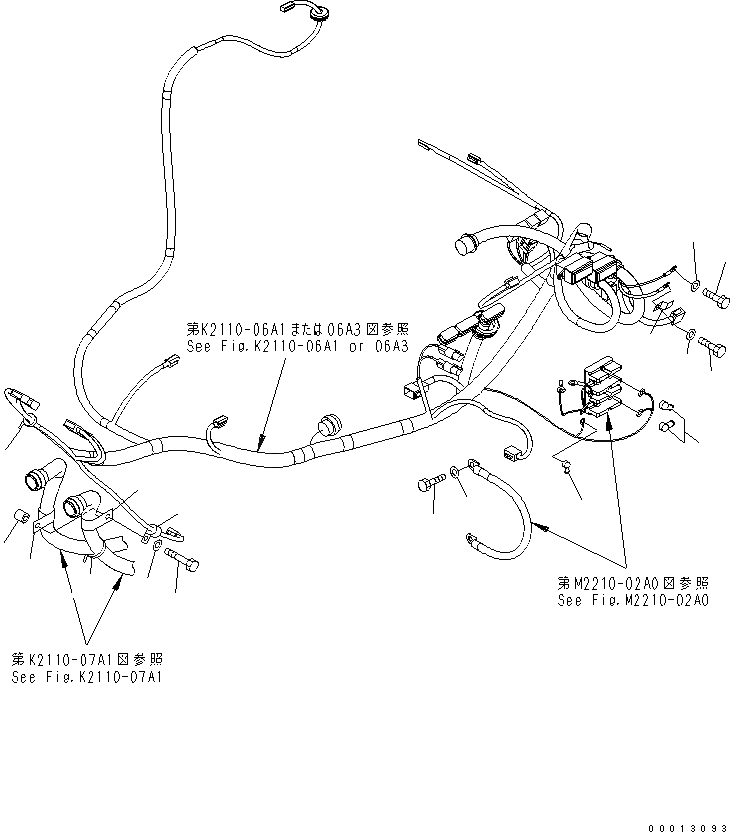 第K2110-06A1または06A3図参照
See Fig.K2110-06A1 or 06A3

第M2210-02A0図参照
See Fig.M2210-02A0

第K2110-07A1図参照
See Fig.K2110-07A1

00013093