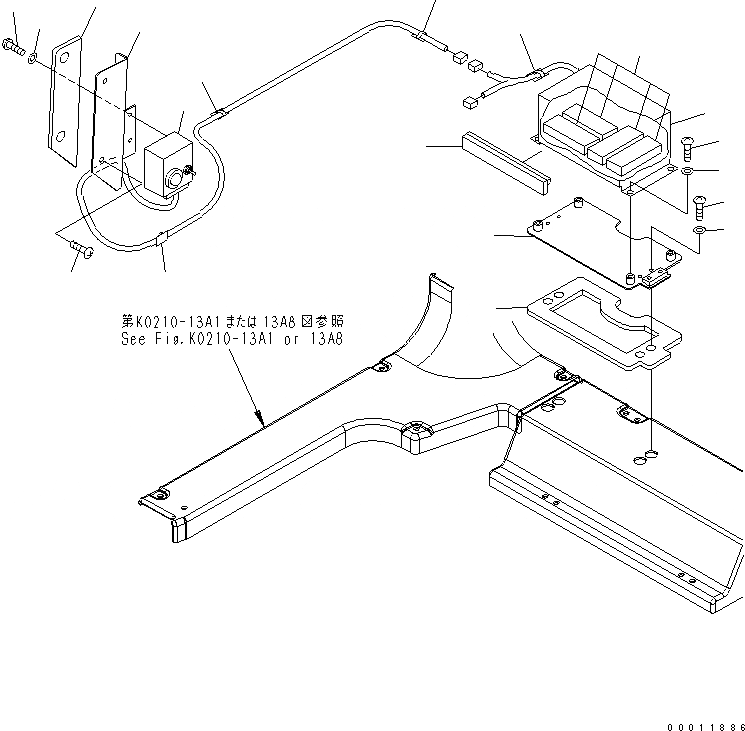 第K0210-13A1または13A8図参照
See Fig.K0210-13A1 or 13A8

00011886