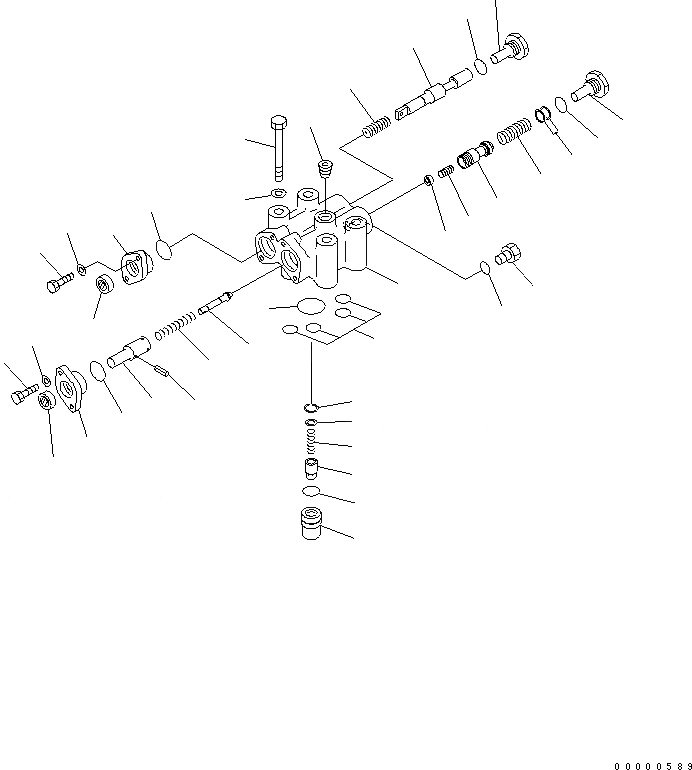 00000589