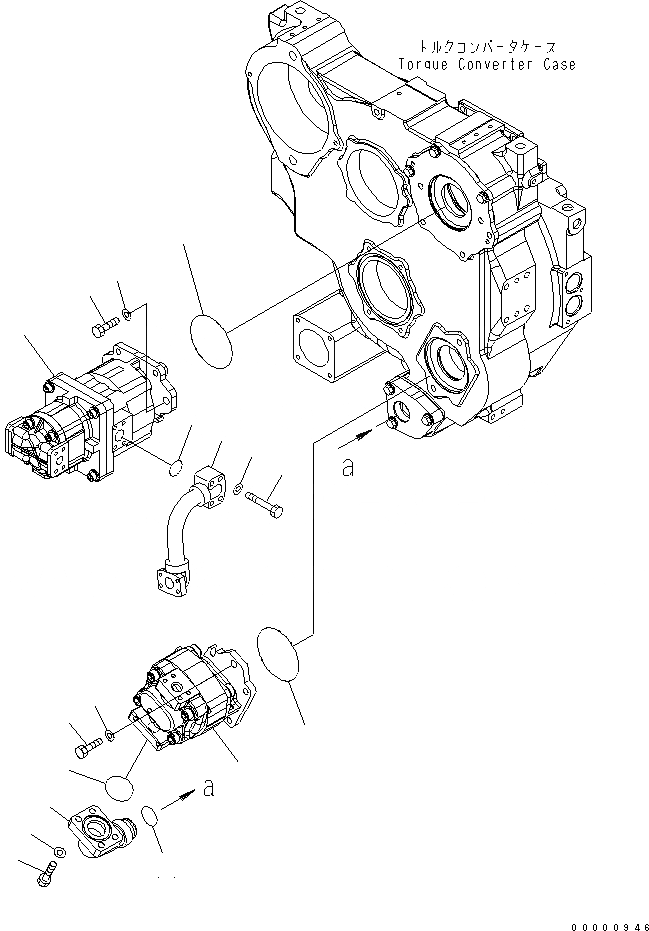 トルクコンバータケース
Torque Converter Case

a

a

00000946