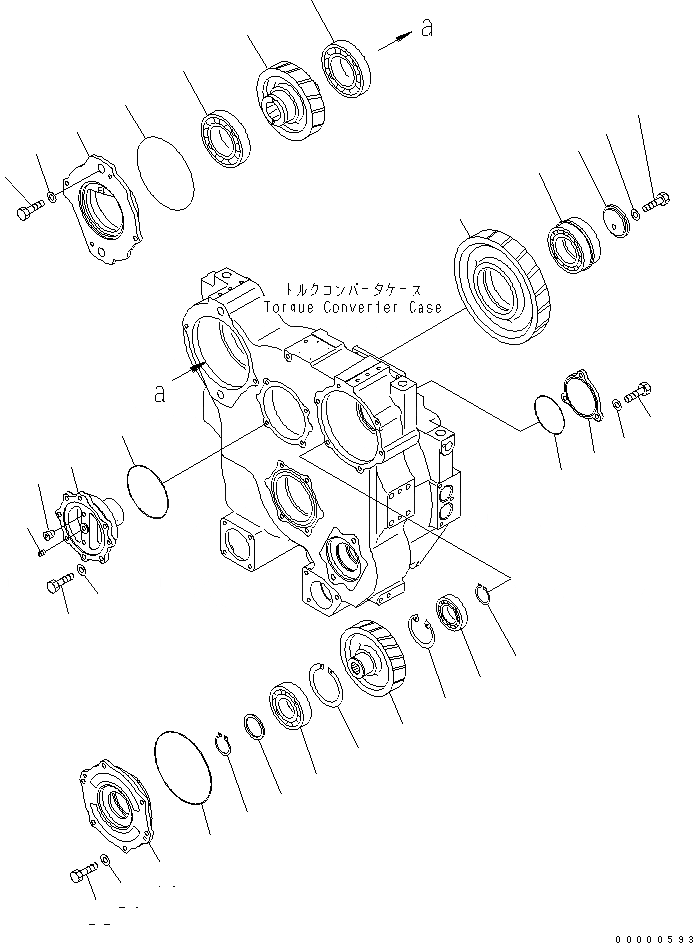 a

トルクコンバータケース
Torque Converter Case

a

00000593