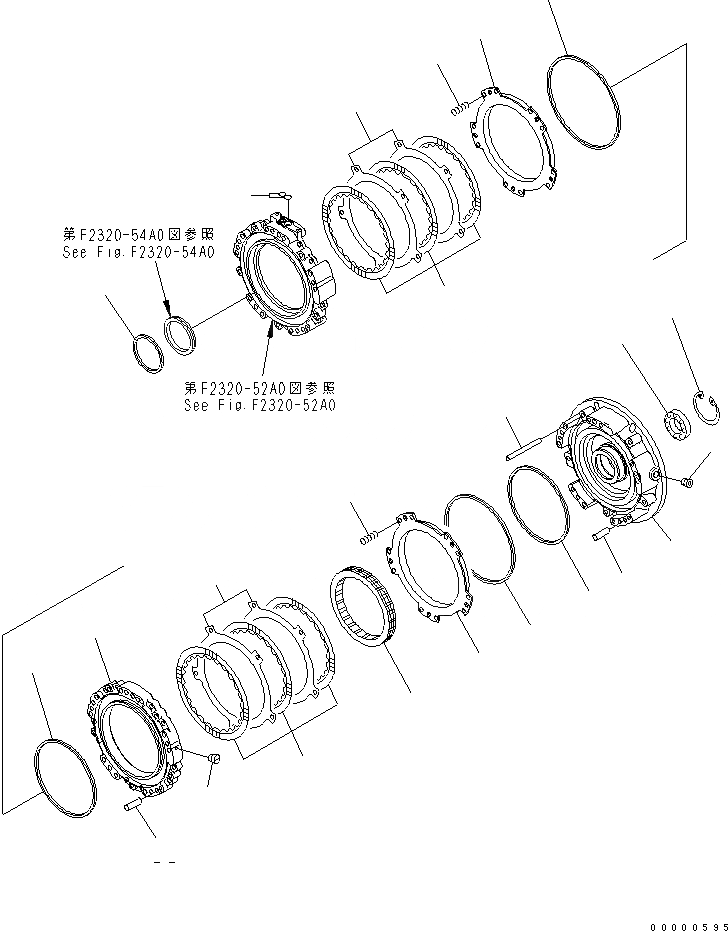 第F2320-54A0図参照
See Fig.F2320-54A0

第F2320-52A0図参照
See Fig.F2320-52A0

00000595