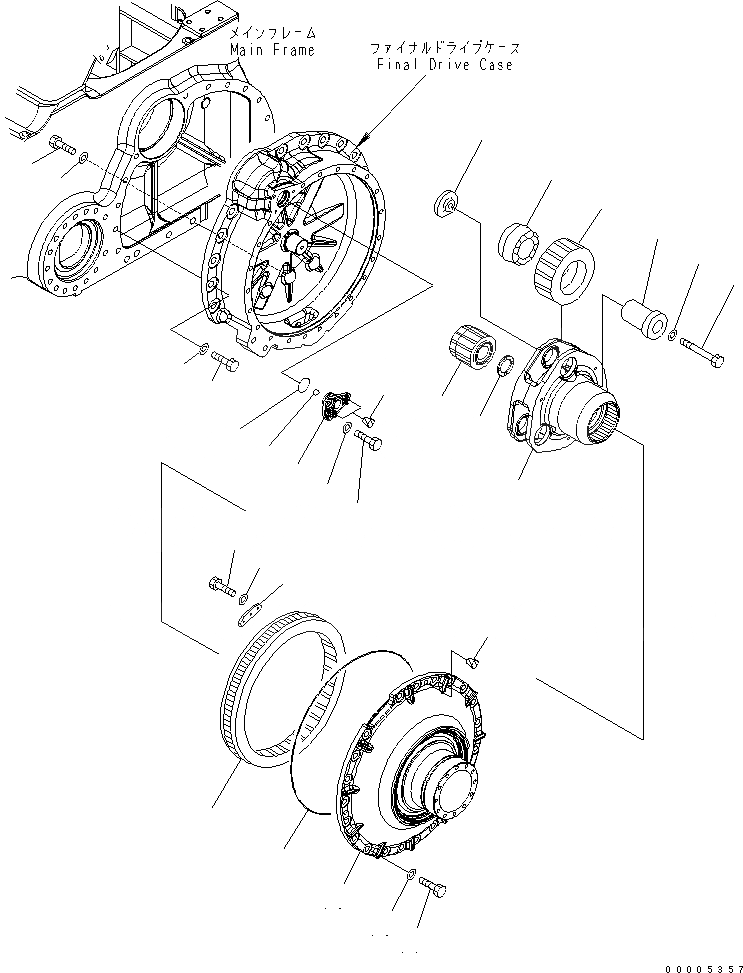 メインフレーム
Main Frame

ファイナルドライブケース
Final Drive Case

00005357